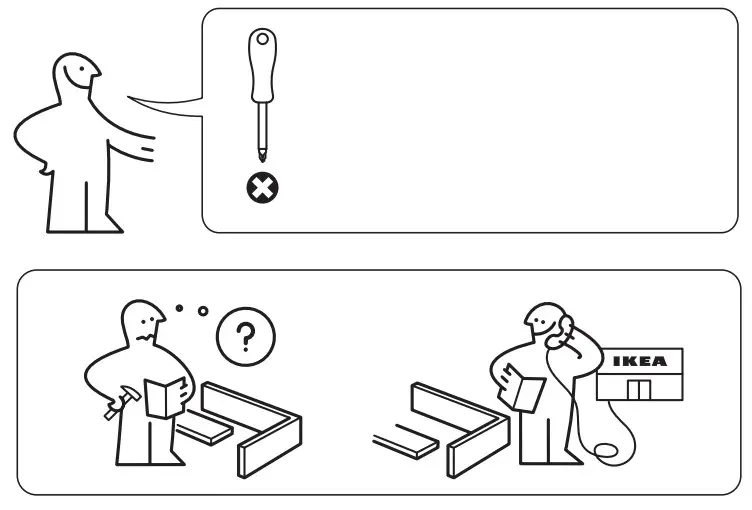 ?

IKEA