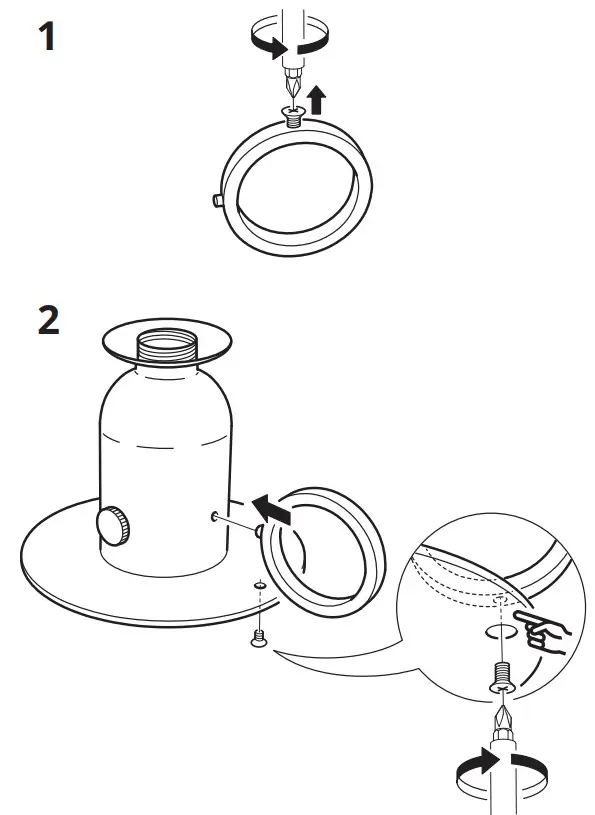 1

2