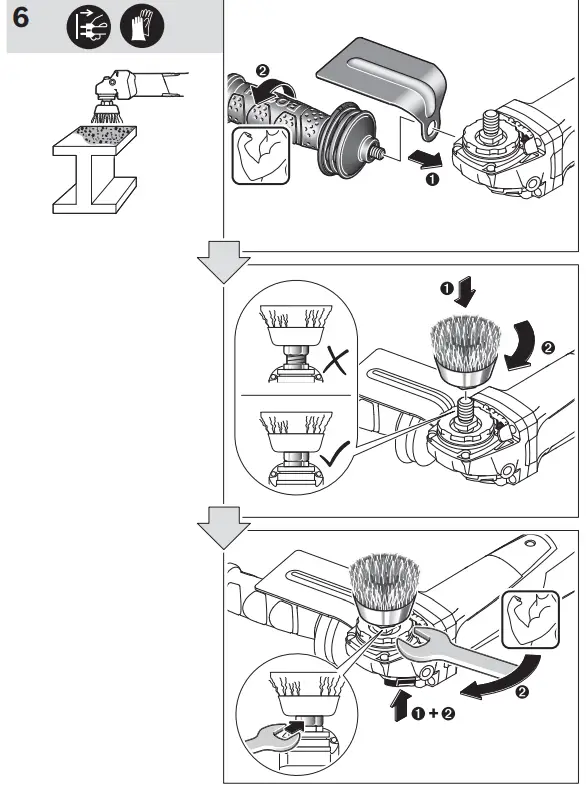 6

❷

❶

❶

❷

❷

❶ + ❷