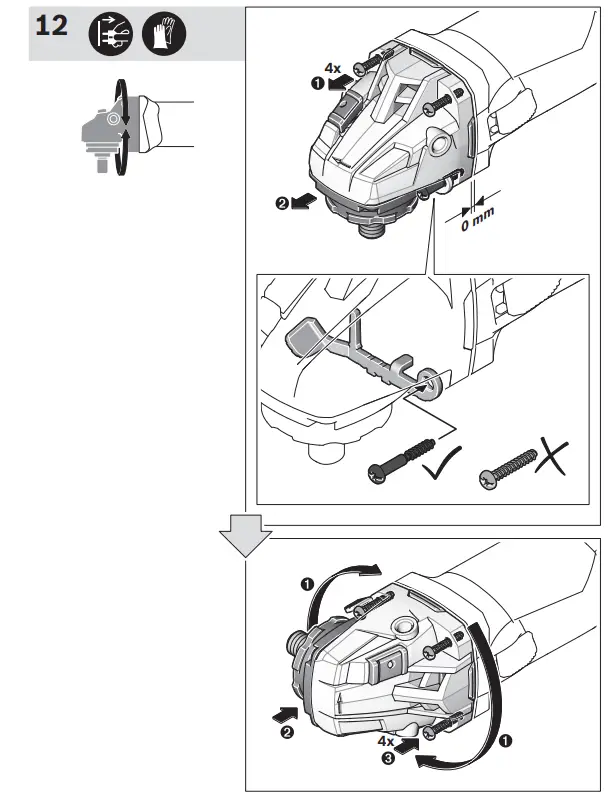 12

4x
❶
❷
0 mm

❶
❷
4x
❸
❶