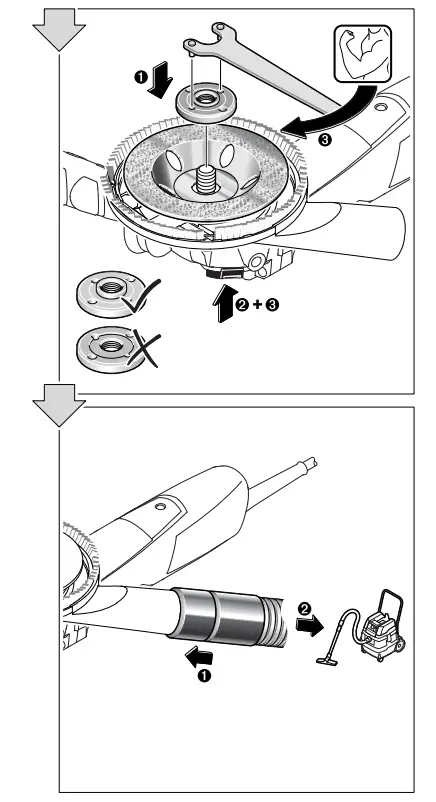 ❶
❸
❷ + ❸
❷
❶