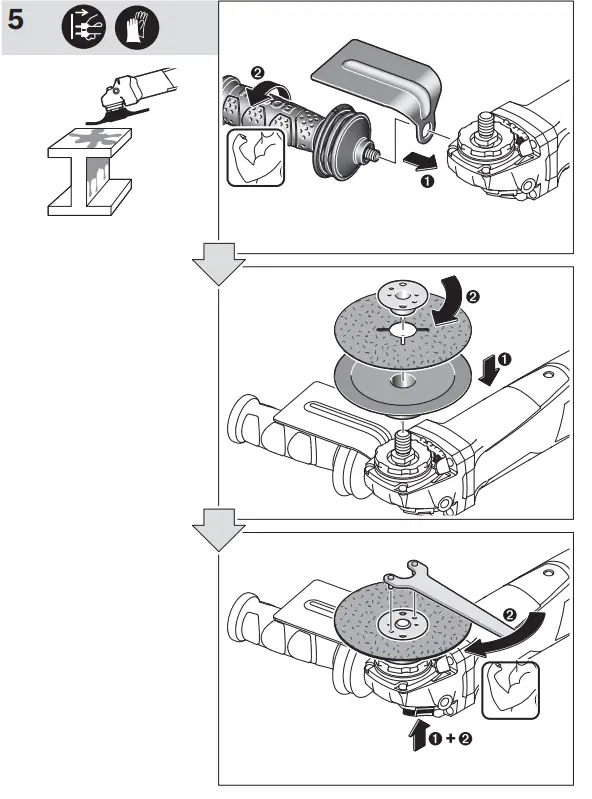 5

❷

❶

❷

❶

❷

❶ + ❷