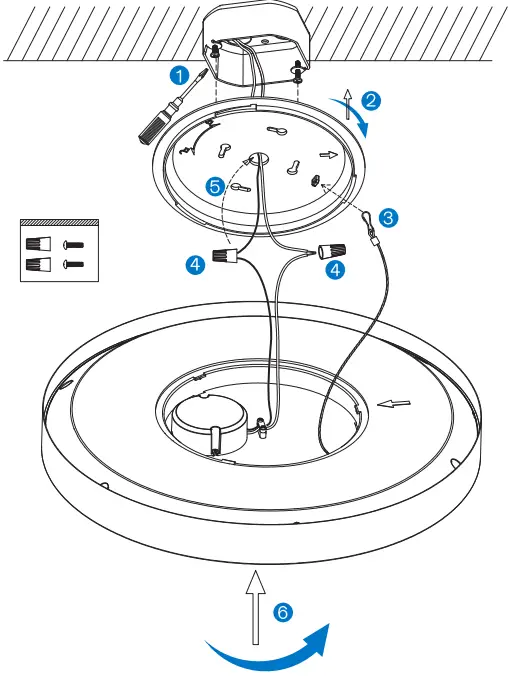 1
2
5
3
4
4
6