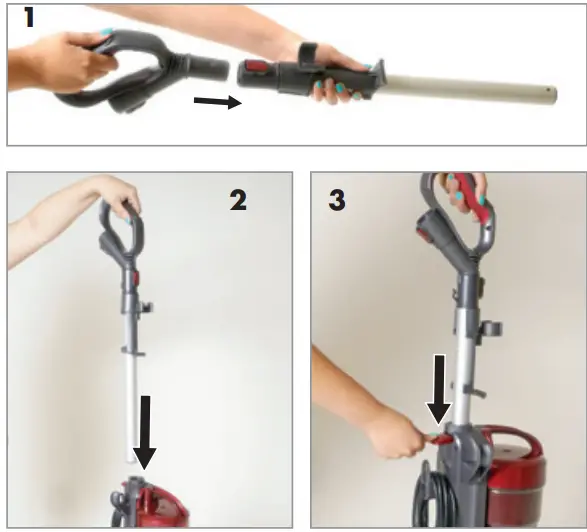 1

2

3