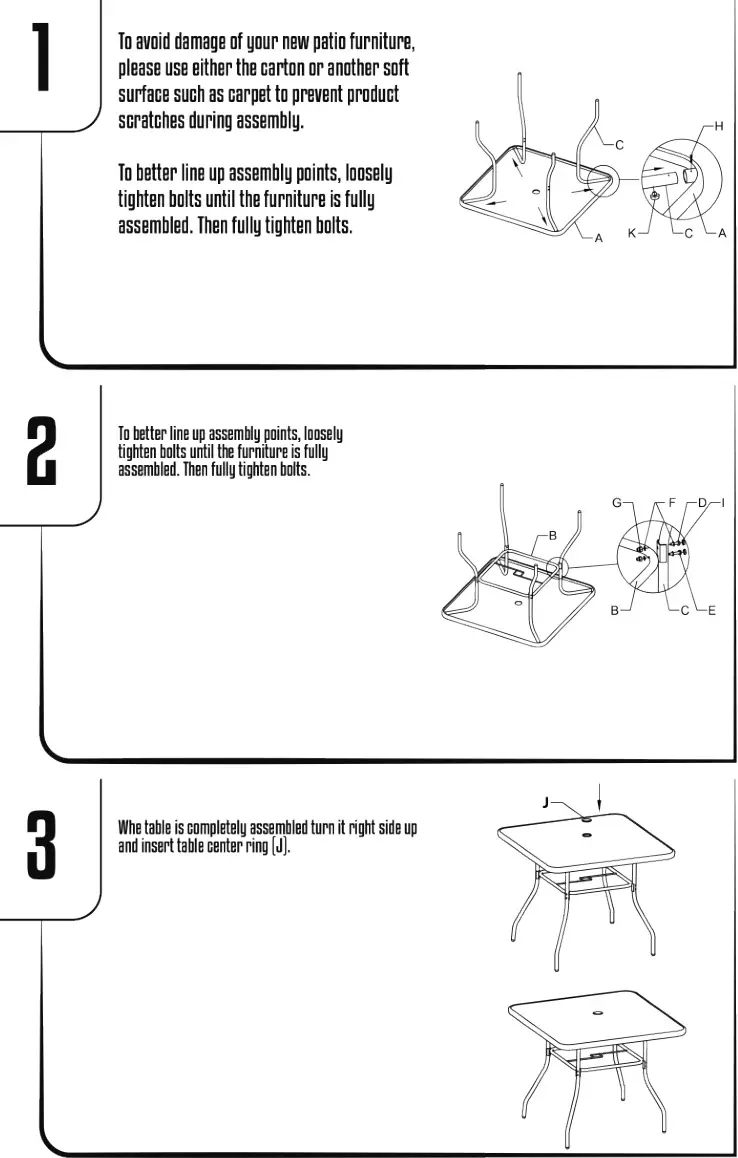 1

To avoid damage of your new patio furniture, please use either the carton or another soft surface such as carpet to prevent product scratches during assembly.

To better line up assembly points, loosely tighten bolts until the furniture is fully assembled. Then fully tighten bolts.

C
H
A
K
C
A

2

To better line up assembly points, loosely tighten bolts until the furniture is fully assembled. Then fully tighten bolts.

B
G
F
D
I
B
C
E

3

Whe table is completely assembled turn it right side up and insert table center ring (J).

J