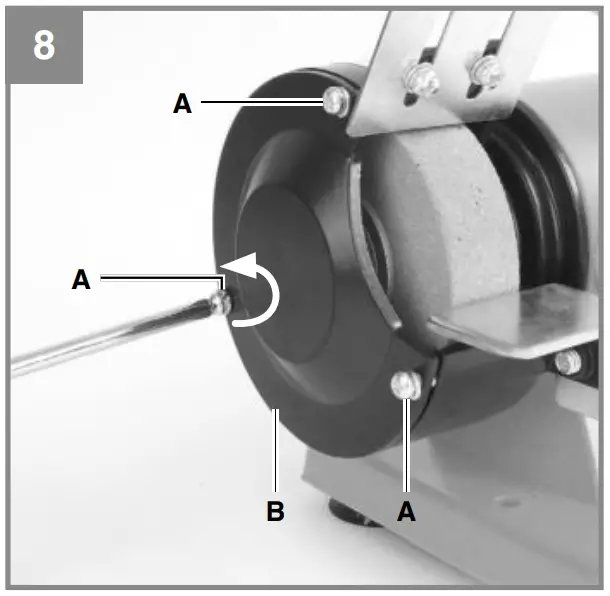 8

A

A

B

A