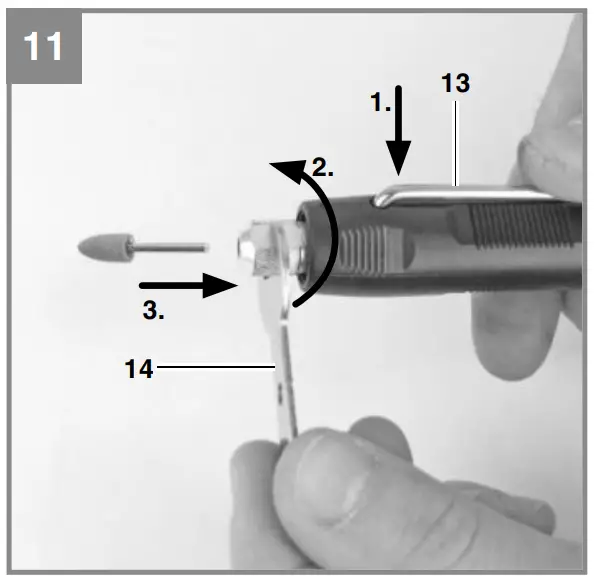 11

1.

13

2.

3.

14