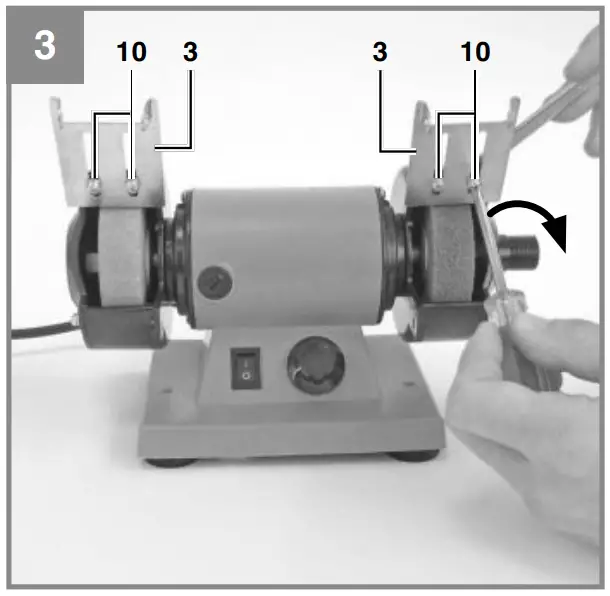 3

10 3

3 10