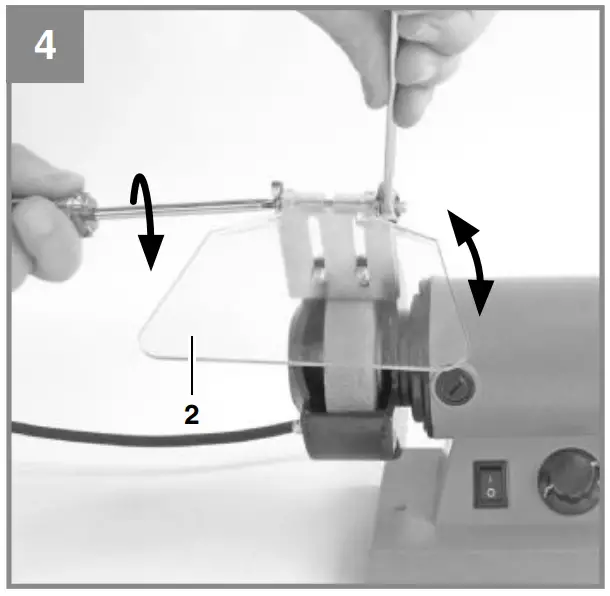 4

2

I
O