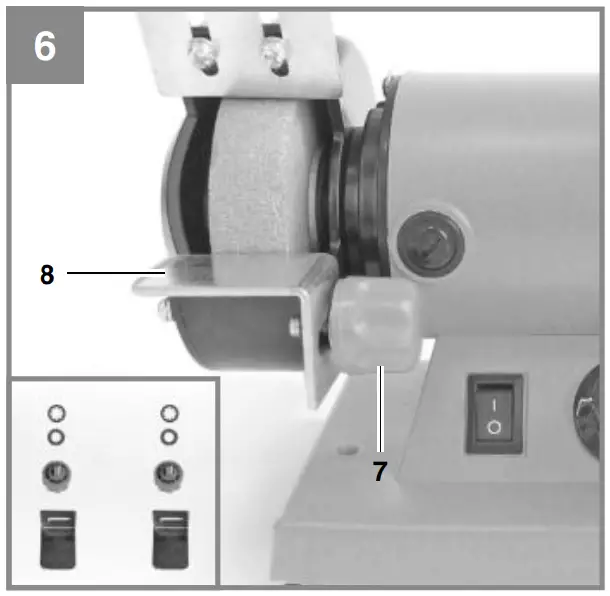 6

8

7

I
O