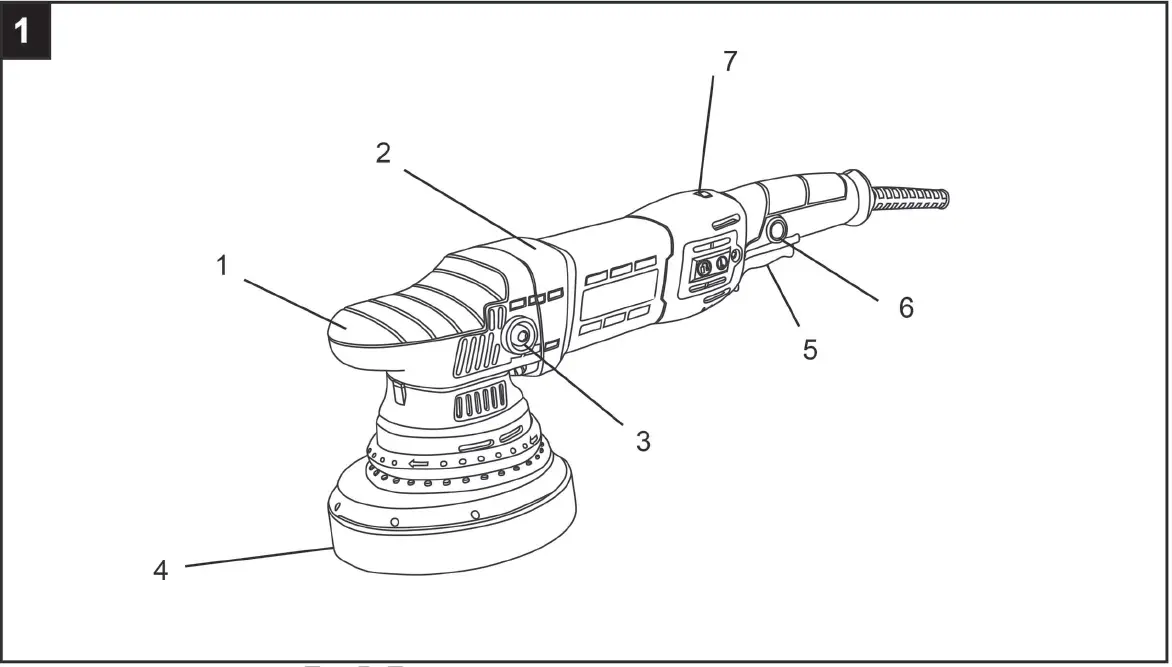 1

7

2

1

6

5

3

4