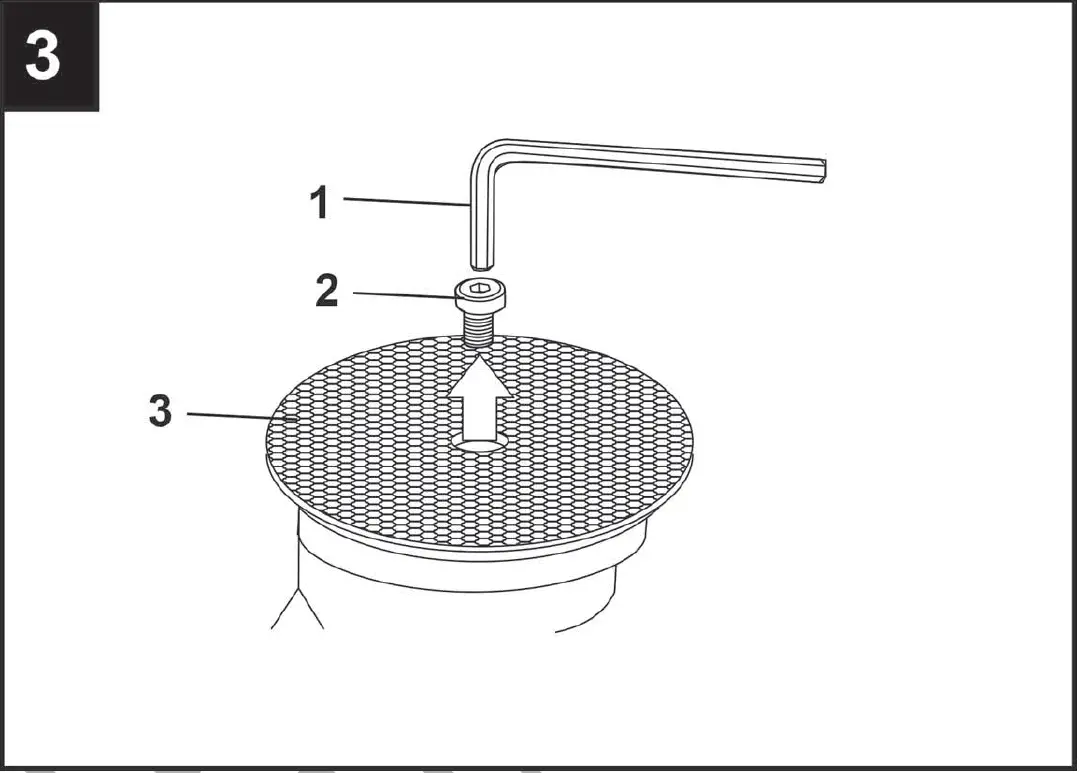 3

1

2

3