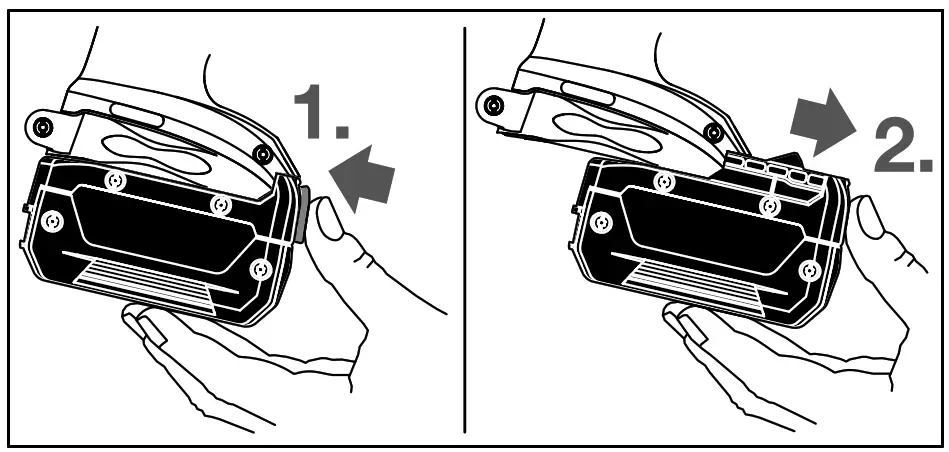 1.

2.