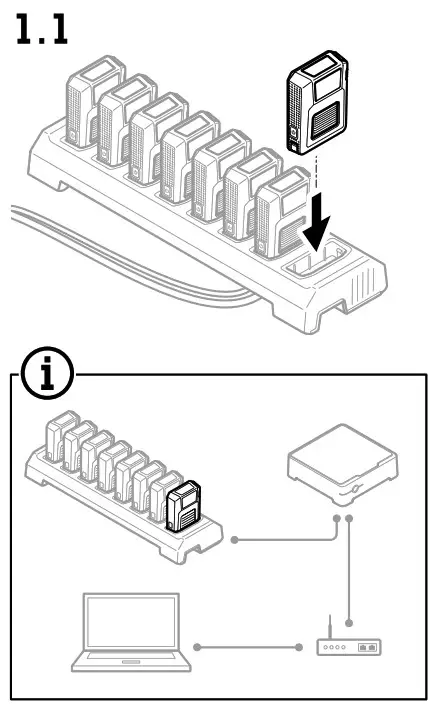 1.1

i