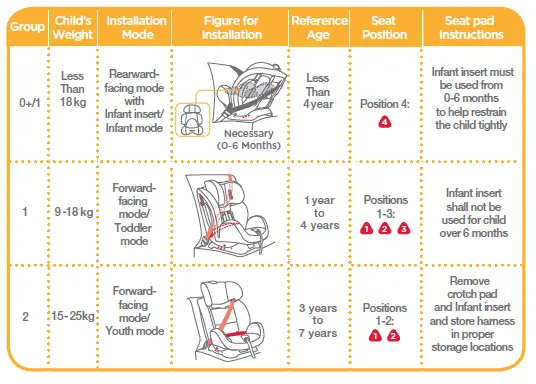 | Group | Child's Weight | Installation Mode | Figure for Installation | Reference Age | Seat Position | Seat pad Instructions |
|---|---|---|---|---|---|---|
| 0+/1 | Less Than 18kg | Rearward-facing mode with Infant insert/ Infant mode | Necessary (0-6 Months) | Less Than 4year | Position 4: 4 | Infant insert must be used from 0-6 months to help restrain the child tightly |
| 1 | 9-18kg | Forward-facing mode/ Toddler mode | | 1 year to 4 years | Positions 1-3: 1 2 3 | Infant insert shall not be used for child over 6 months |
| 2 | 15-25kg | Forward-facing mode/ Youth mode | | 3 years to 7 years | Positions 1-2: 1 2 | Remove crotch pad and Infant insert and store harness in proper storage locations |