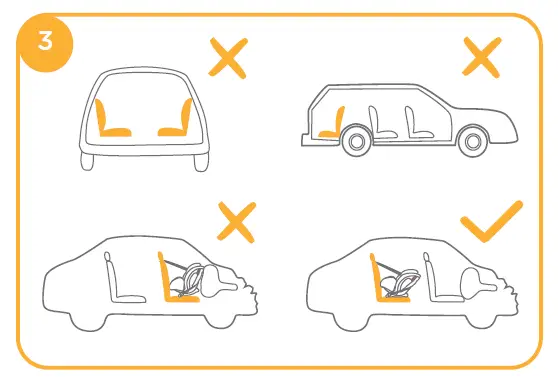 3