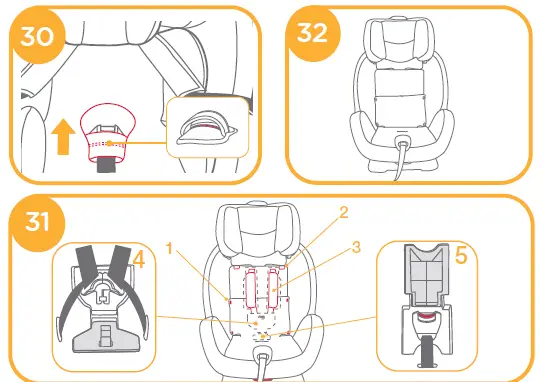 30

32

31

4

1

2

3

5