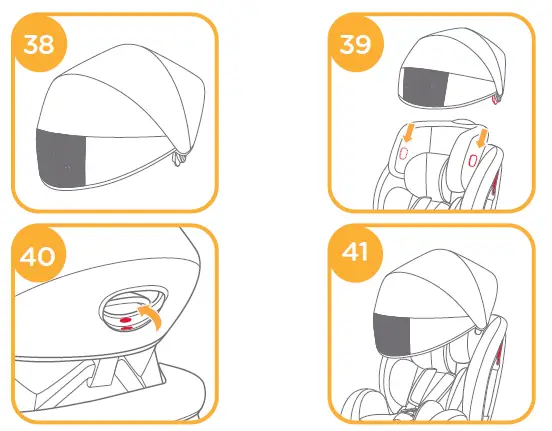 38

39

40

41