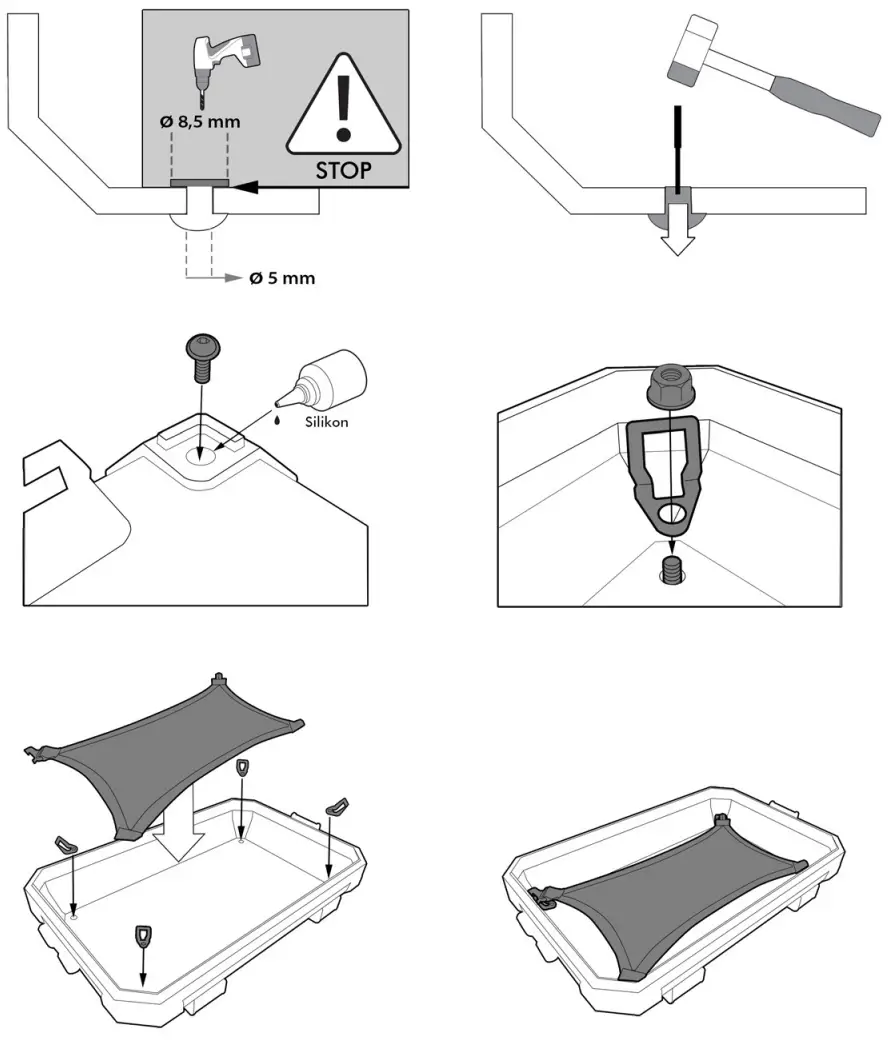 Ø 8,5 mm

STOP

Ø 5 mm

Silikon