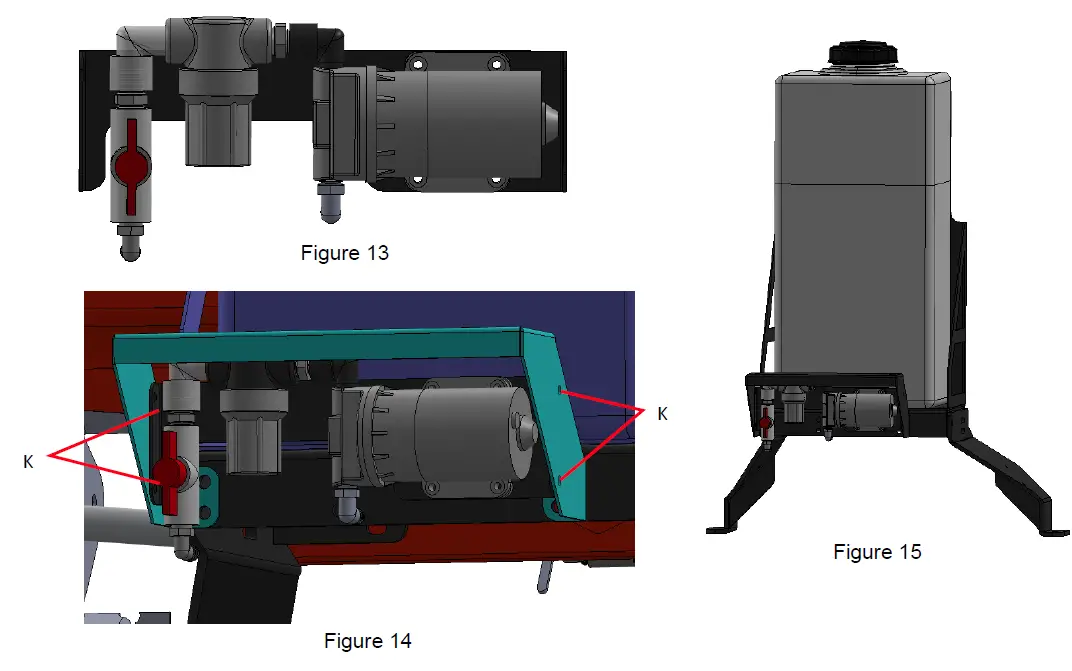 Figure 13

K

K

Figure 14

Figure 15