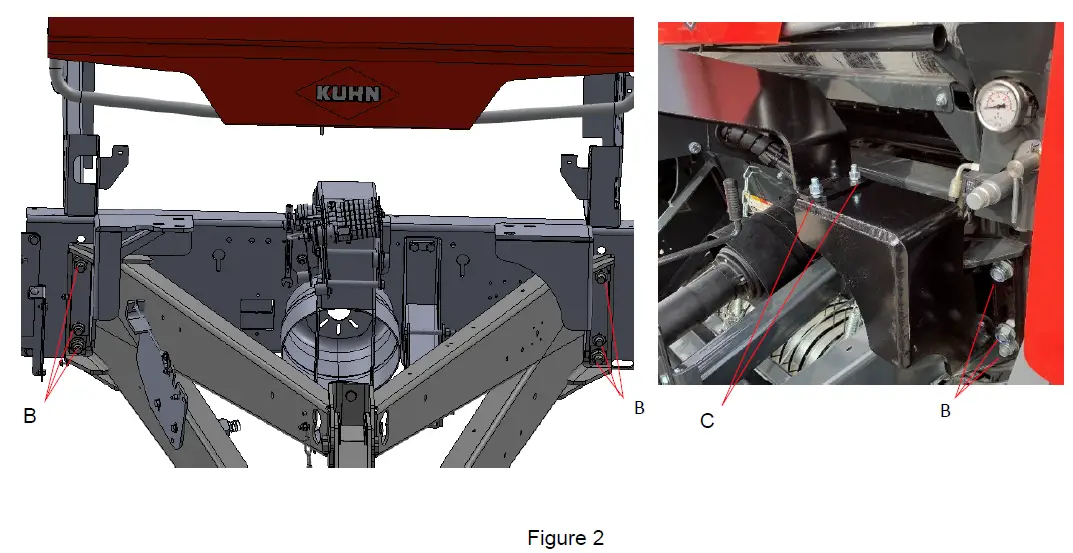 KUHN

B

B

C

B

Figure 2