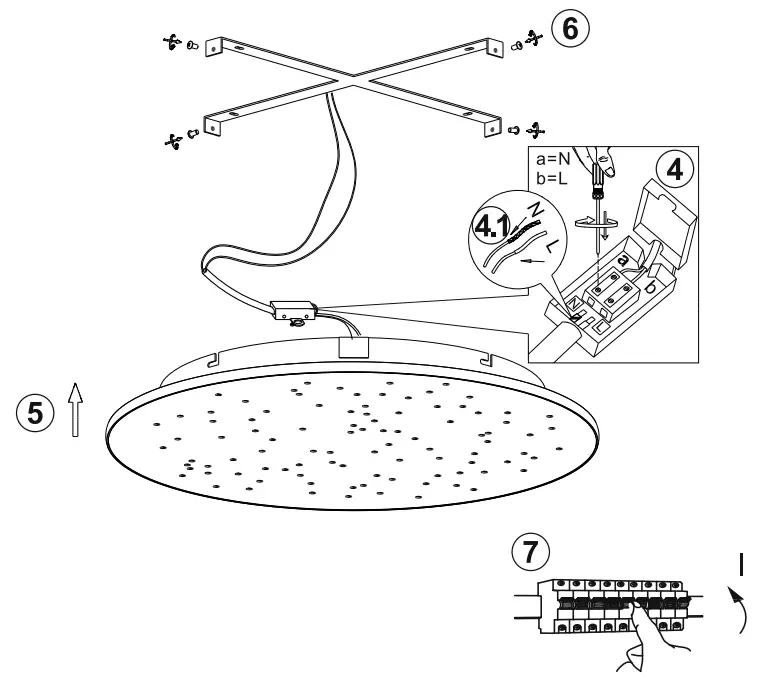 6

a=N
b=L

4

4.1

N

L

a

b

N

L

5

7

I