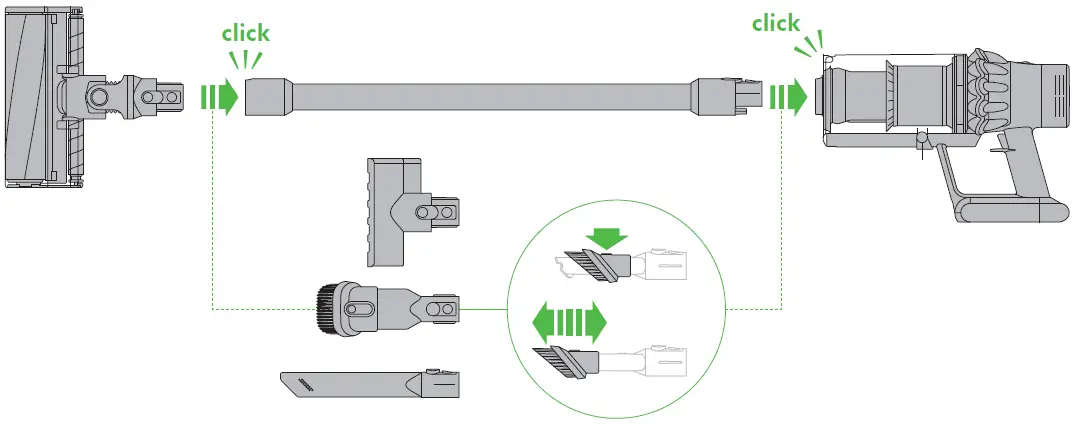 click

click