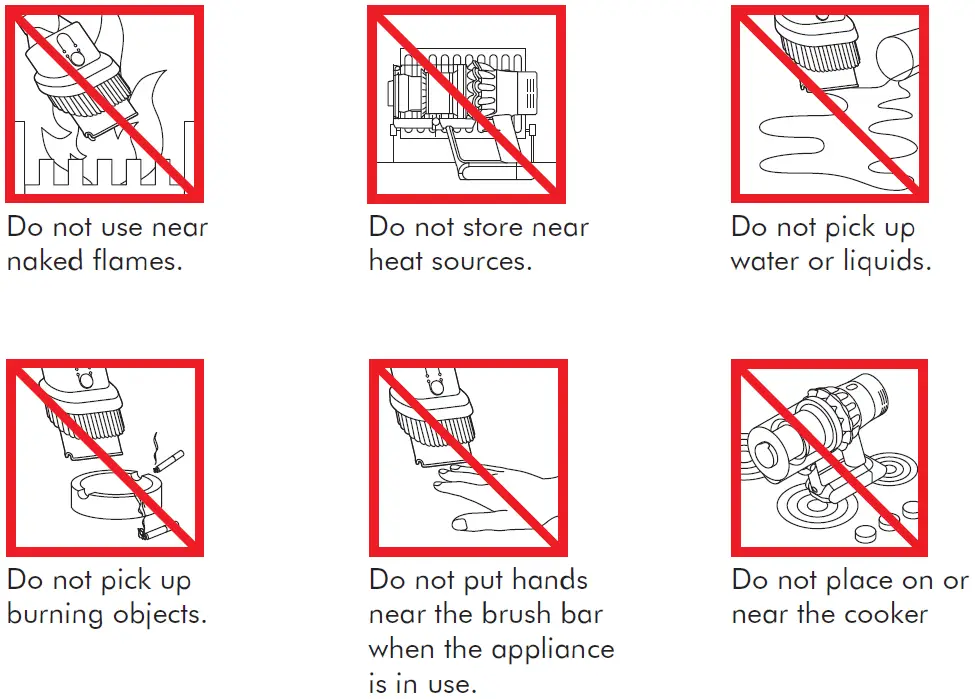 Do not use near naked flames.

Do not store near heat sources.

Do not pick up water or liquids.

Do not pick up burning objects.

Do not put hands near the brush bar when the appliance is in use.

Do not place on or near the cooker