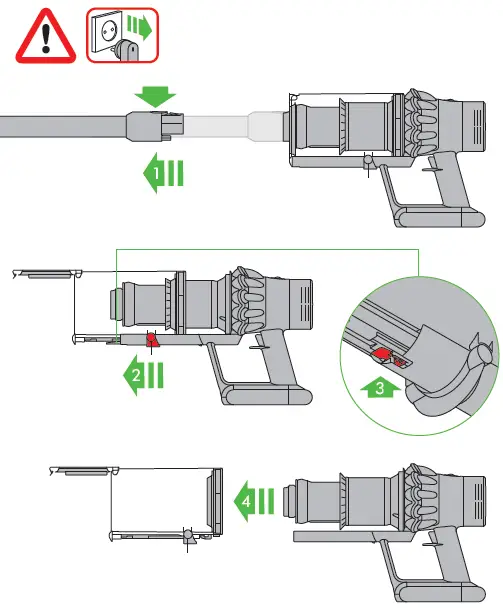 1

2

3

4