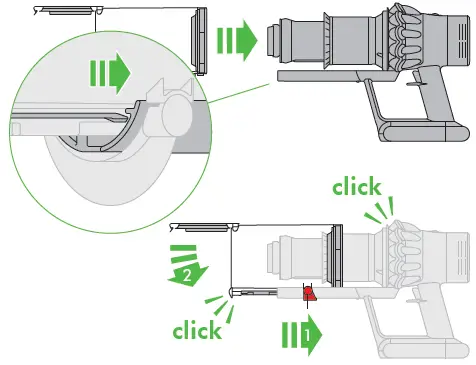 click

2

click

1