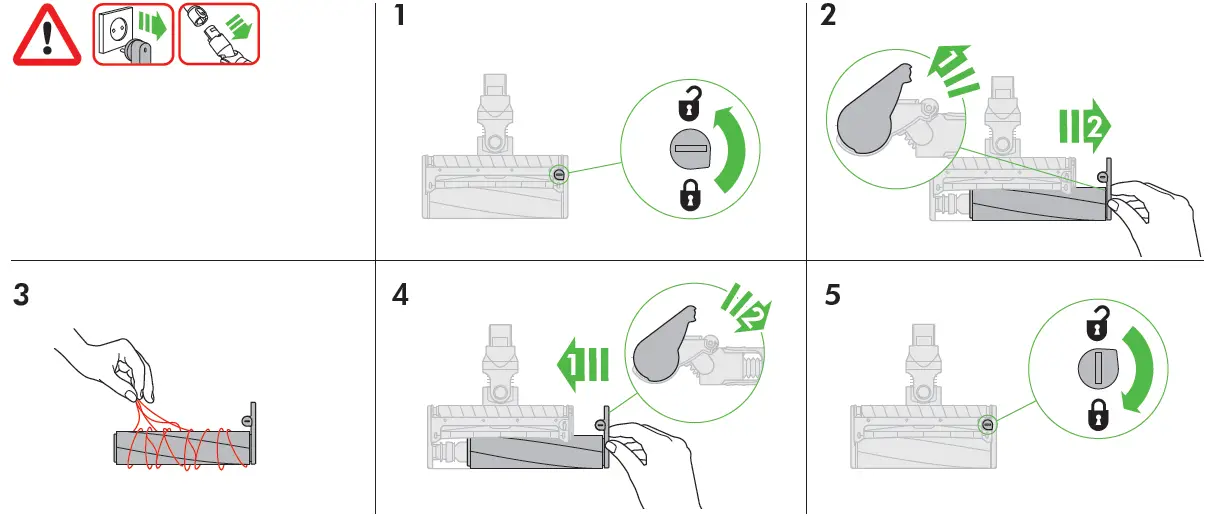 1

2

1

2

3

4

1

2

5