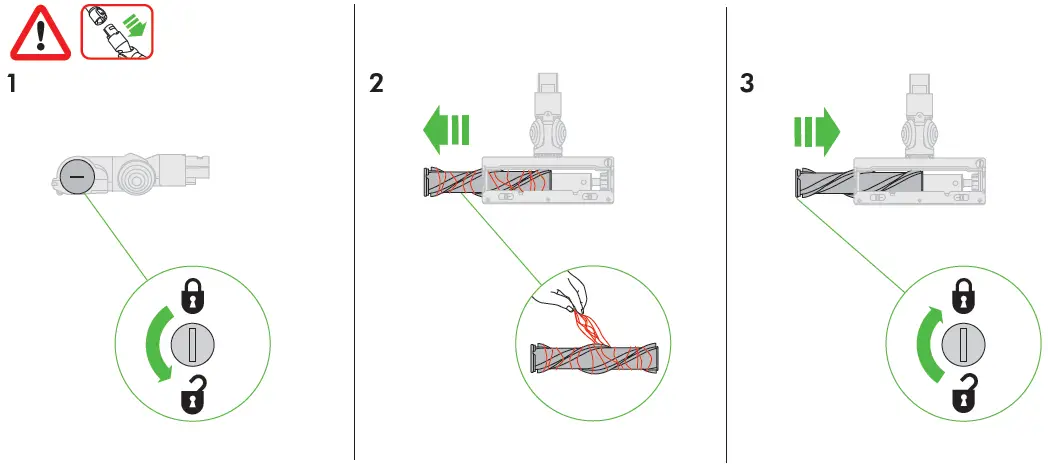 1

2

3