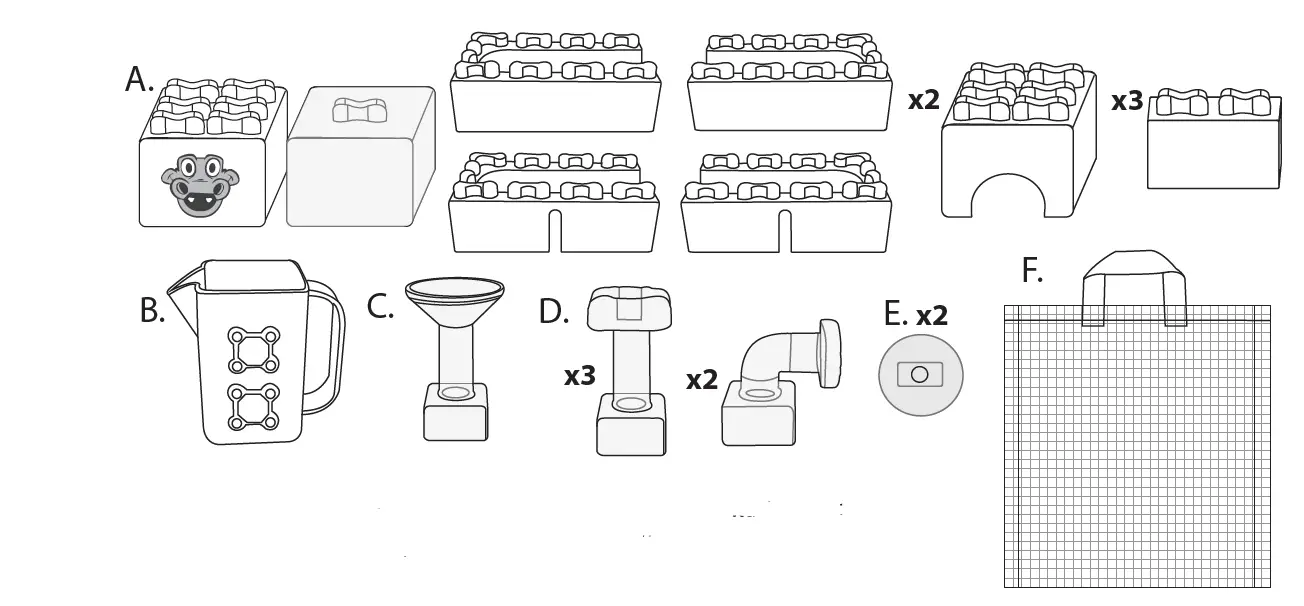 A.

x2

x3

B.

C.

D.

x3

x2

E. x2

F.