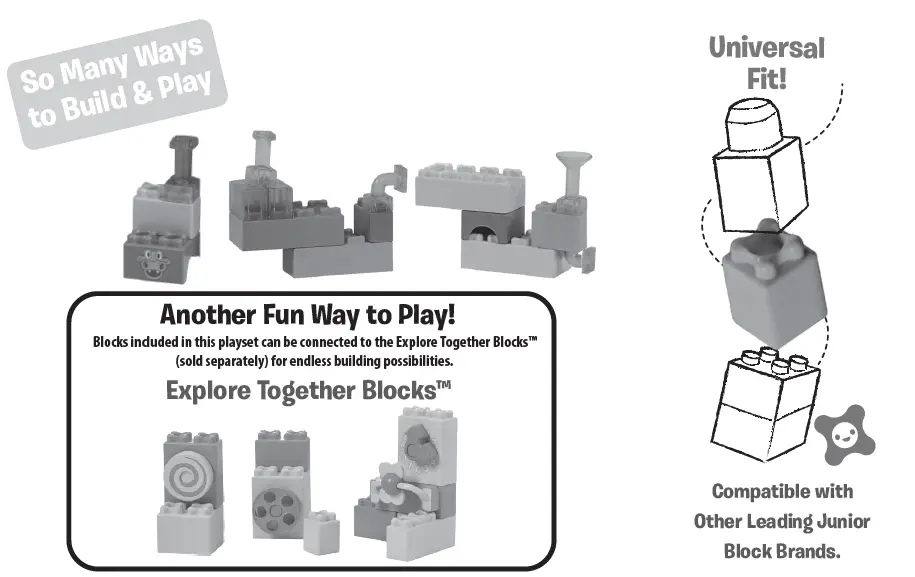 So Many Ways to Build & Play

Another Fun Way to Play!

Blocks included in this playset can be connected to the Explore Together Blocks™ (sold separately) for endless building possibilities.

Explore Together Blocks™

Universal Fit!

Compatible with Other Leading Junior Block Brands.