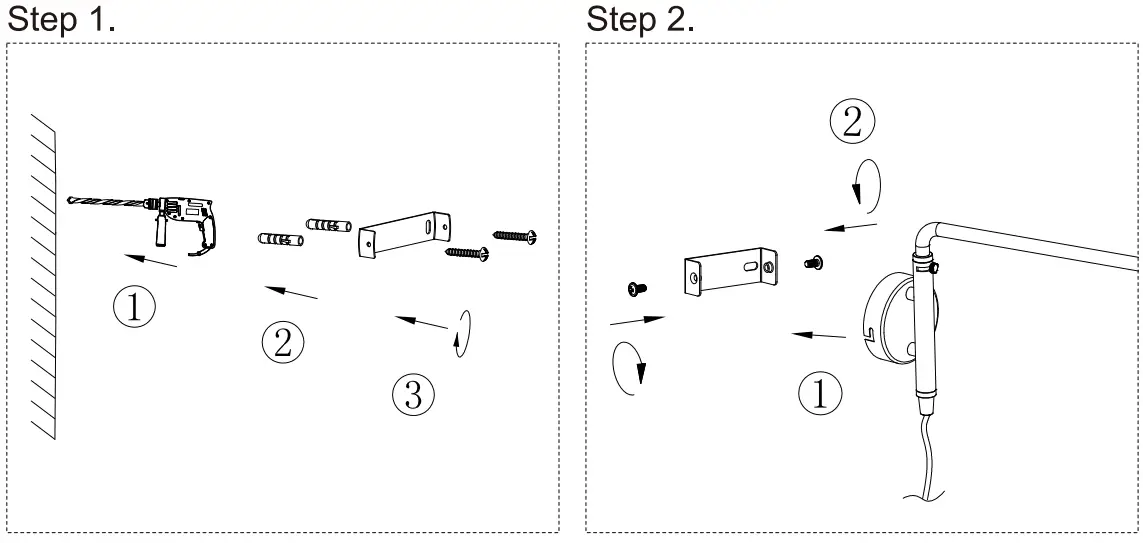 Step 1.

①

②

③

Step 2.

②

①