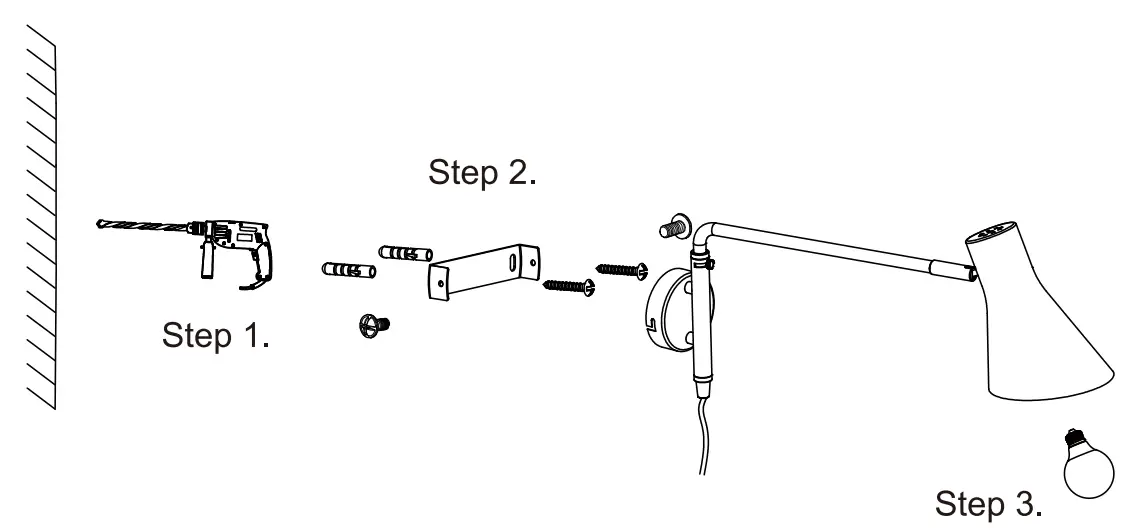 Step 2.

Step 1.

Step 3.