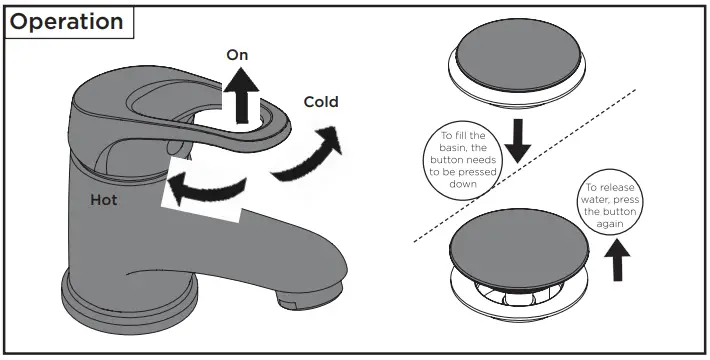 Operation

On

Cold

Hot

To fill the basin, the button needs to be pressed down

To release water, press the button again