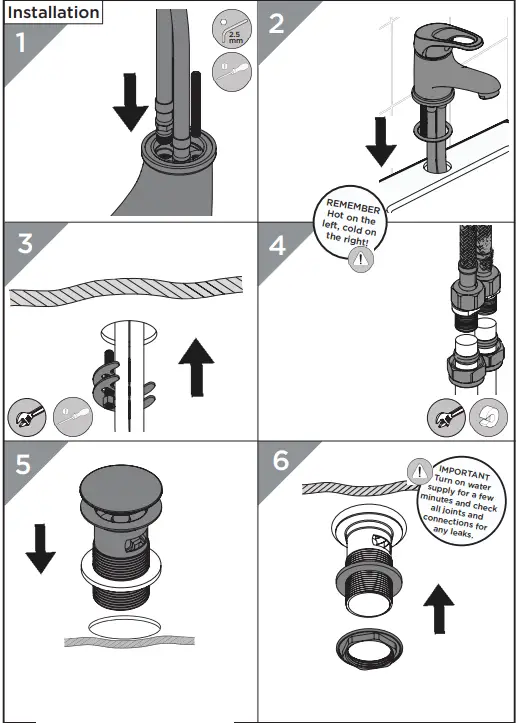 Installation

1

2.5 mm

2

REMEMBER Hot on the left, cold on the right!

3

4

5

6

IMPORTANT Turn on water supply for a few minutes and check all joints and connections for any leaks.