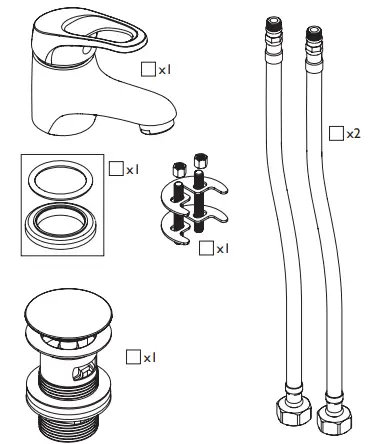 x1

x2

x1

x1

x1