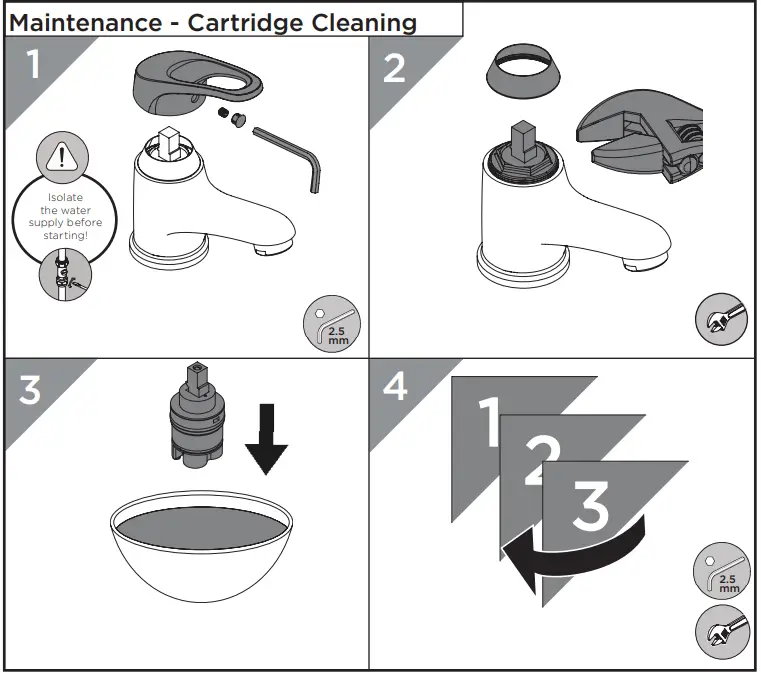 Maintenance - Cartridge Cleaning

1

Isolate the water supply before starting!

2.5 mm

2

3

4

1

2

3

2.5 mm