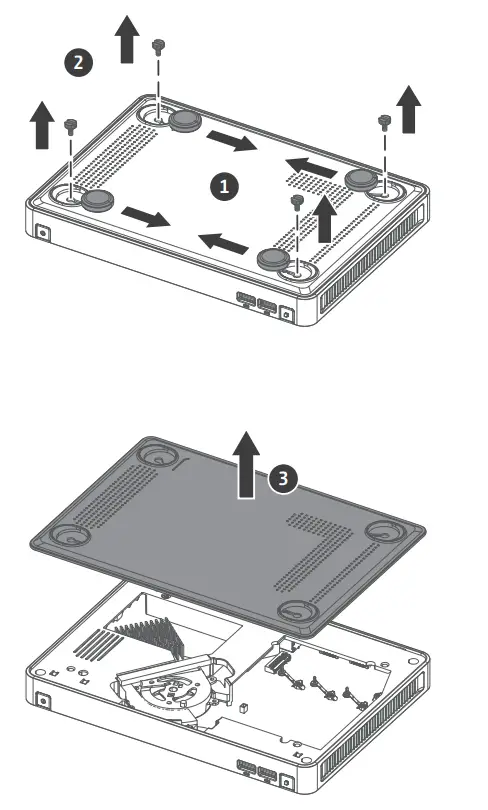 2

1

3