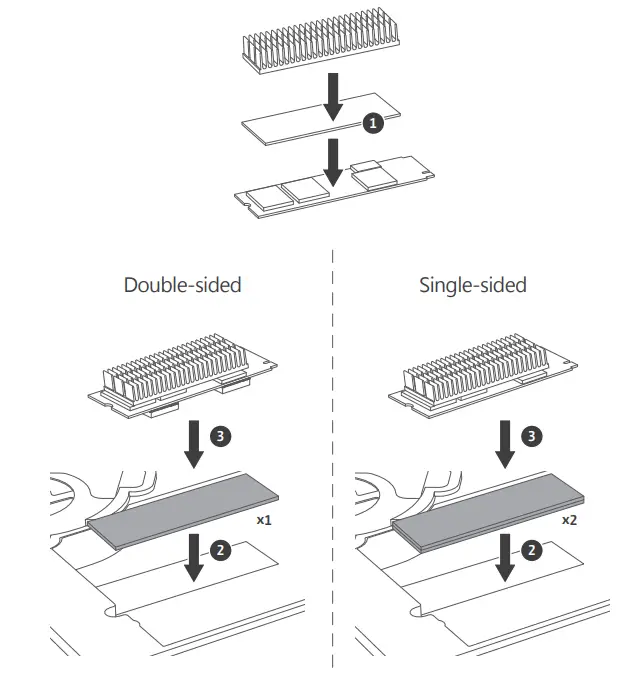 1

Double-sided

3

x1

2

Single-sided

3

x2

2