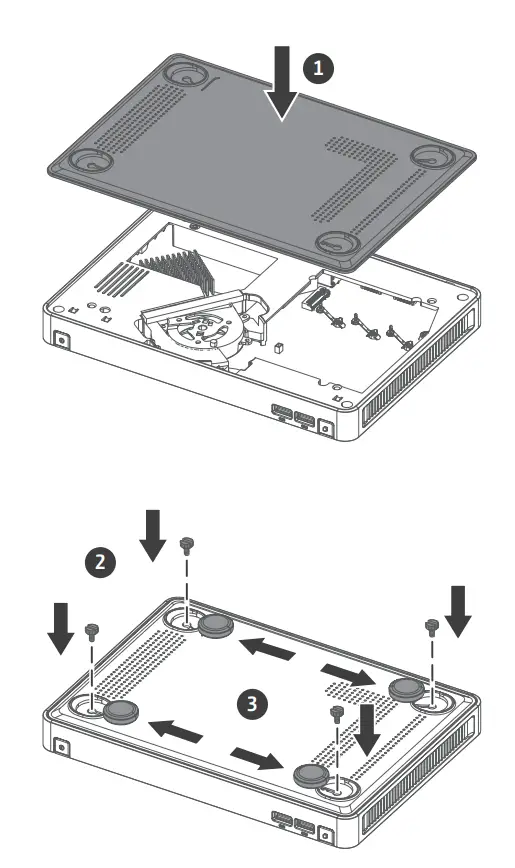 1

2

3