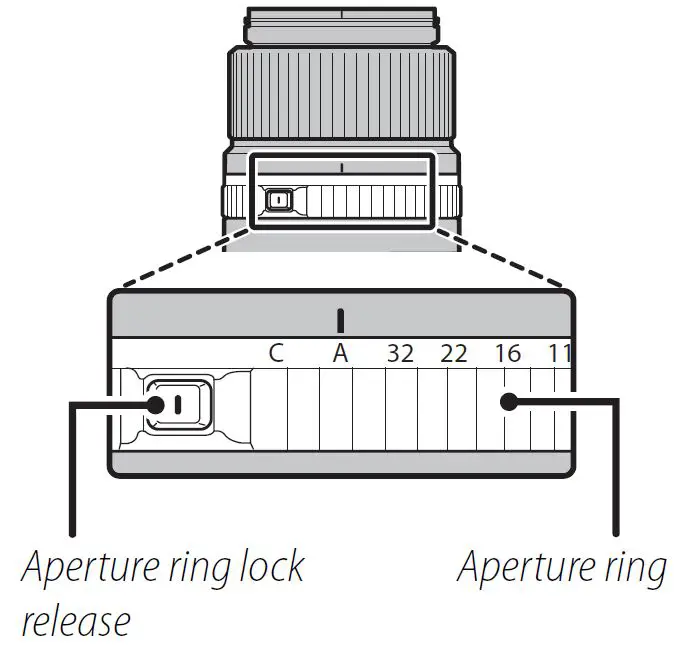 C A 32 22 16 11

Aperture ring lock release

Aperture ring