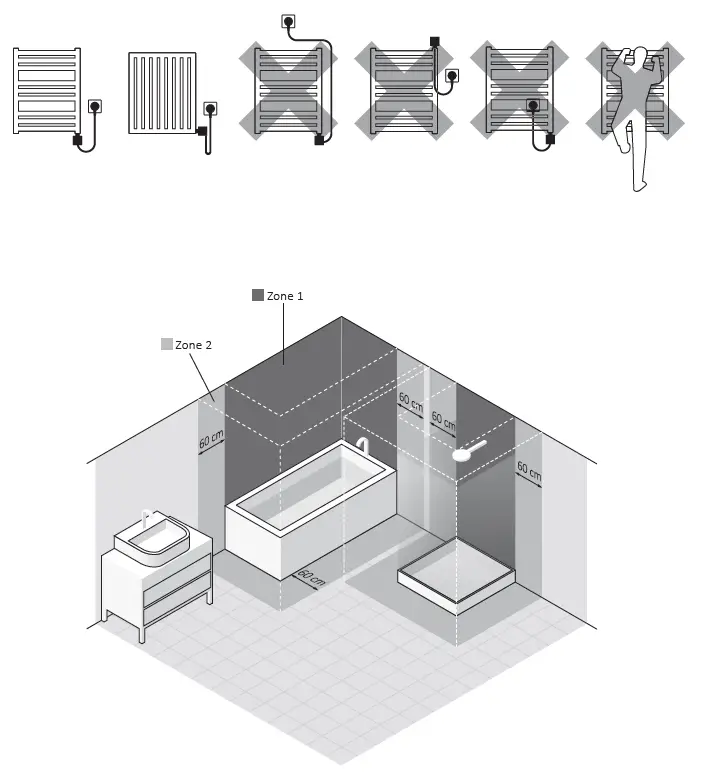 Zone 1

Zone 2

60 cm

60 cm

60 cm

60 cm

60 cm