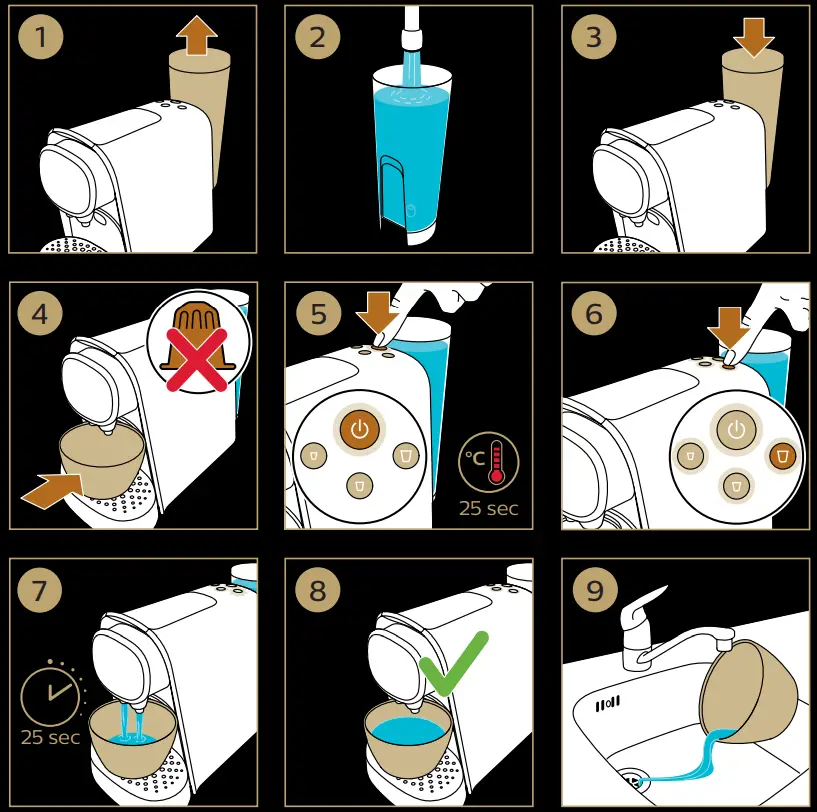 1

2

3

4

5

°C

25 sec

6

7

25 sec

8

9