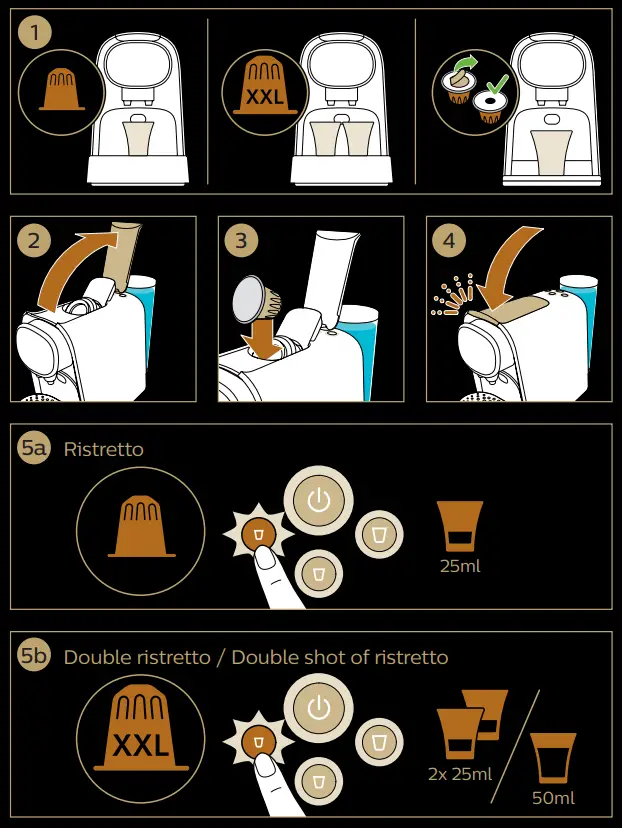 1

XXL

2

3

4

5a Ristretto

25ml

5b Double ristretto / Double shot of ristretto

XXL

2x 25ml

50ml