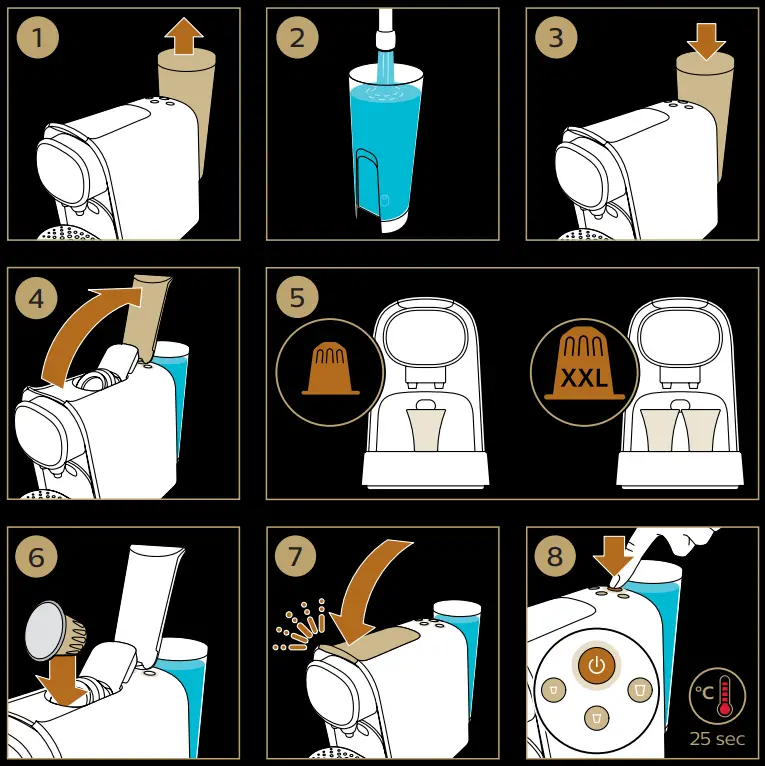 1

2

3

4

5

XXL

6

7

8

°C

25 sec