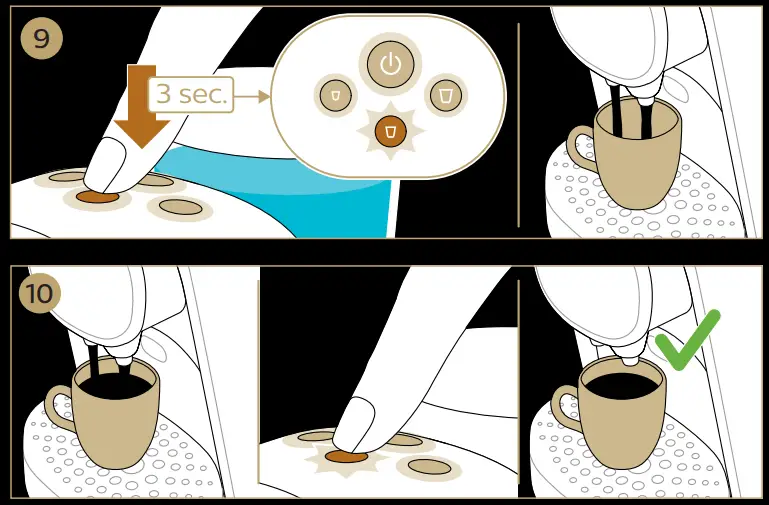 9

3 sec.

10