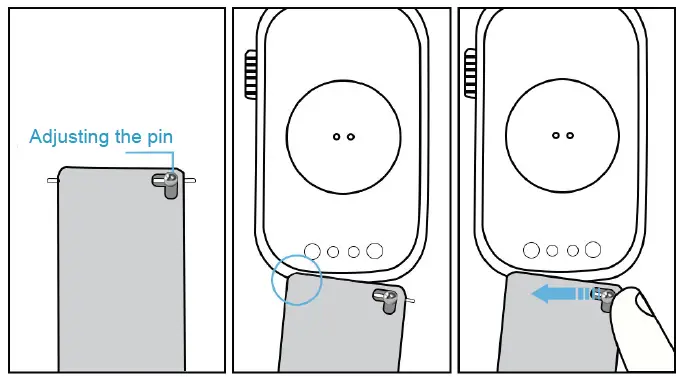 Adjusting the pin